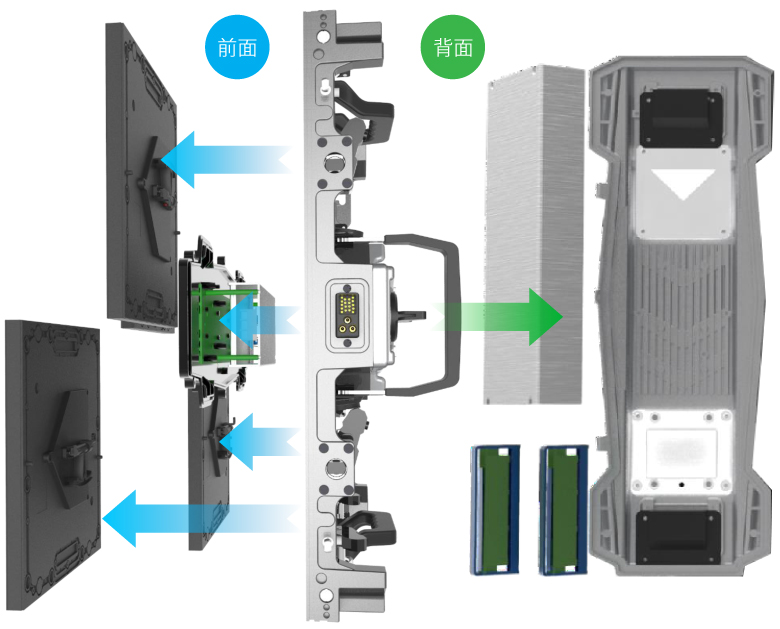 前面

背面